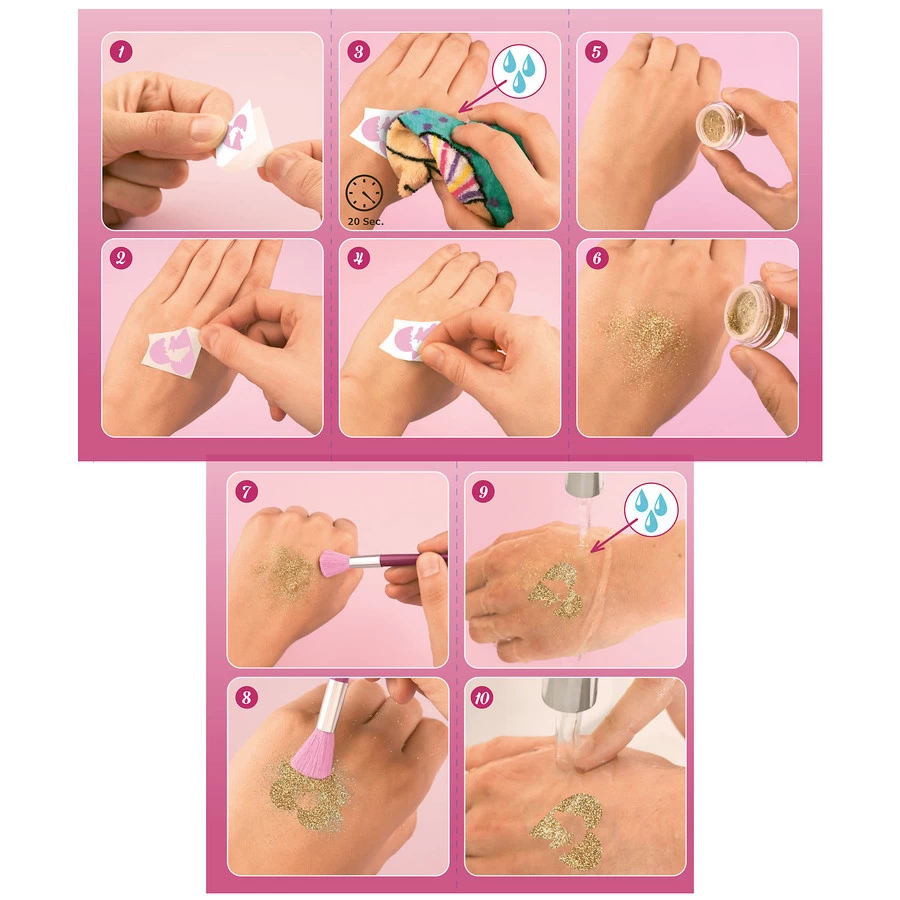 1

3

20 Sec.

5

2

4

6

7

9

8

10